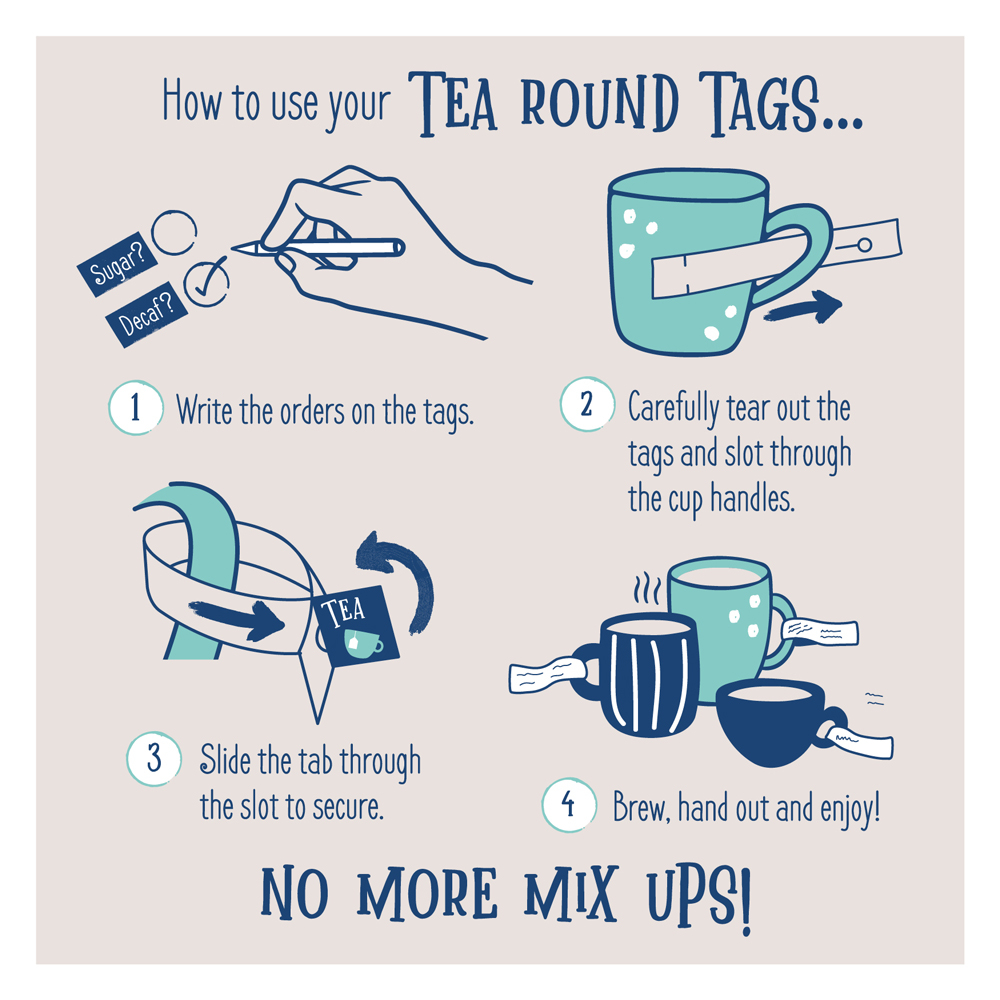 How to use your TEA ROUND TAGS...

Sugar?

Decaf?

1 Write the orders on the tags.

2 Carefully tear out the tags and slot through the cup handles.

TEA

3 Slide the tab through the slot to secure.

4 Brew, hand out and enjoy!

NO MORE MIX UPS!